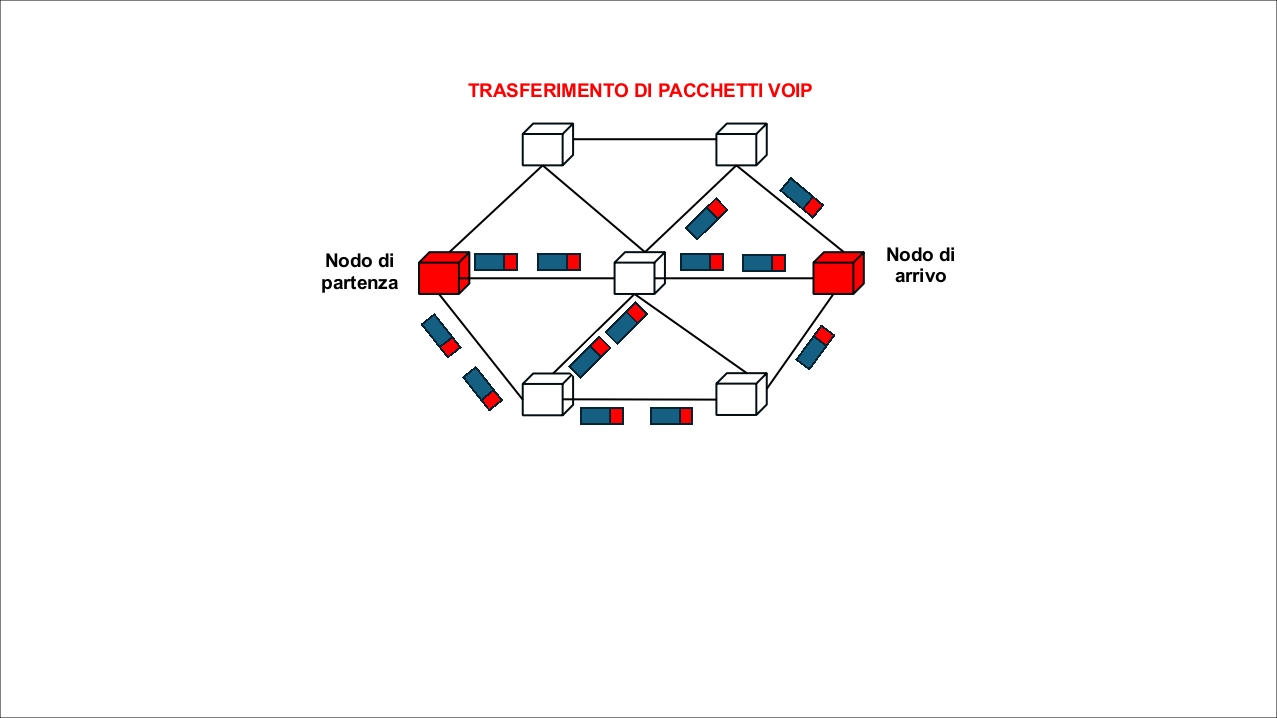 TRASFERIMENTO DI PACCHETTI VOIP

Nodo di partenza

Nodo di arrivo