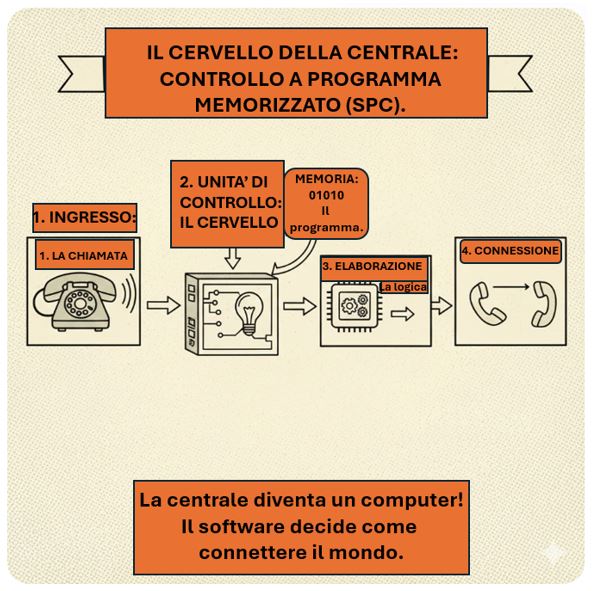 IL CERVELLO DELLA CENTRALE: CONTROLLO A PROGRAMMA MEMORIZZATO (SPC).

1. INGRESSO:

1. LA CHIAMATA

2. UNITA' DI CONTROLLO: IL CERVELLO

MEMORIA: 01010 Il programma.

3. ELABORAZIONE

La logica

4. CONNESSIONE

La centrale diventa un computer! Il software decide come connettere il mondo.