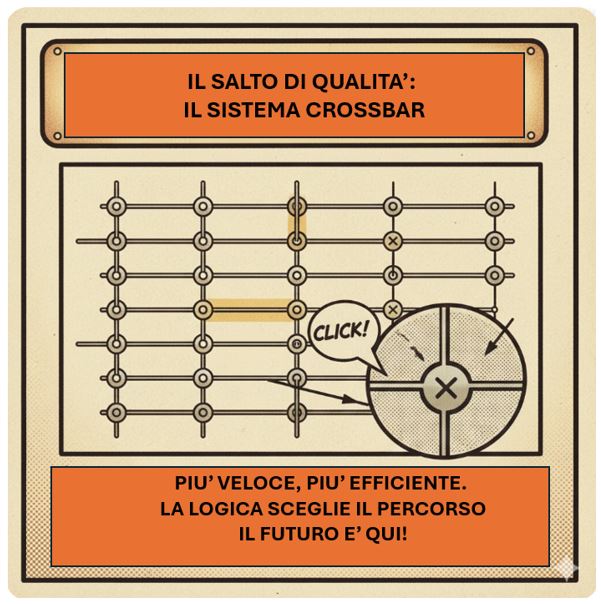 IL SALTO DI QUALITA':
IL SISTEMA CROSSBAR

CLICK!

PIU' VELOCE, PIU' EFFICIENTE.
LA LOGICA SCEGLIE IL PERCORSO
IL FUTURO E' QUI!