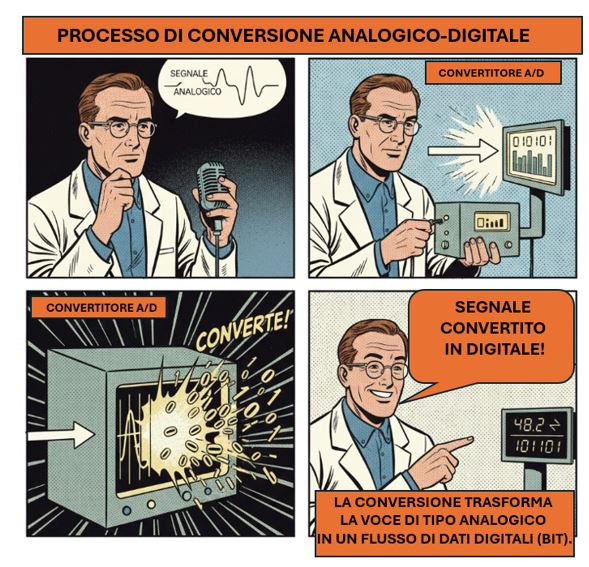 PROCESSO DI CONVERSIONE ANALOGICO-DIGITALE

SEGNALE ANALOGICO

CONVERTITORE A/D

010101

CONVERTITORE A/D

CONVERTE!

SEGNALE CONVERTITO IN DIGITALE!

48.2

101101

LA CONVERSIONE TRASFORMA LA VOCE DI TIPO ANALOGICO IN UN FLUSSO DI DATI DIGITALI (BIT).