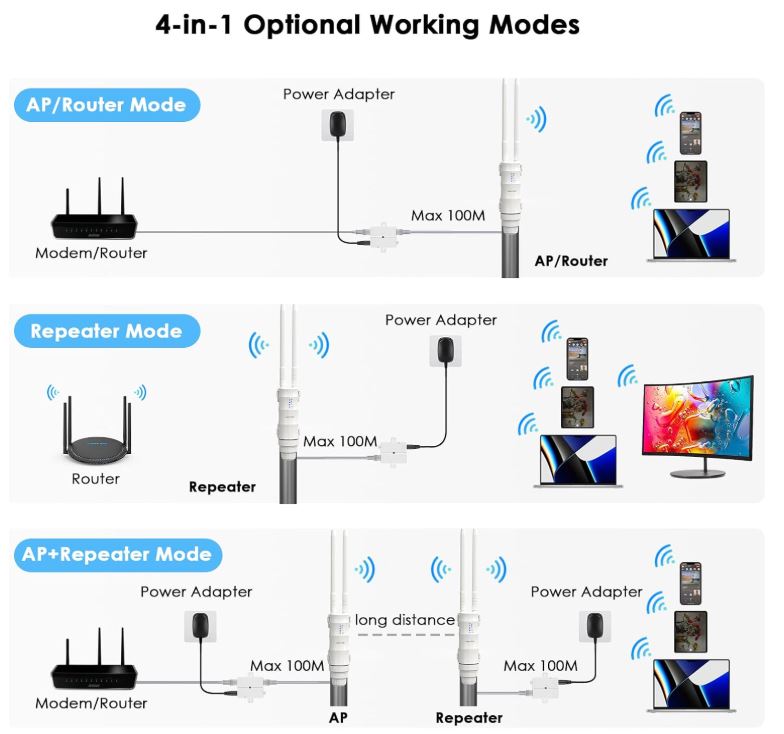 4-in-1 Optional Working Modes

AP/Router Mode

Power Adapter

Max 100M

Modem/Router

AP/Router

Repeater Mode

Power Adapter

Max 100M

Router

Repeater

AP+Repeater Mode

Power Adapter

long distance

Power Adapter

Max 100M

Max 100M

Modem/Router

AP

Repeater