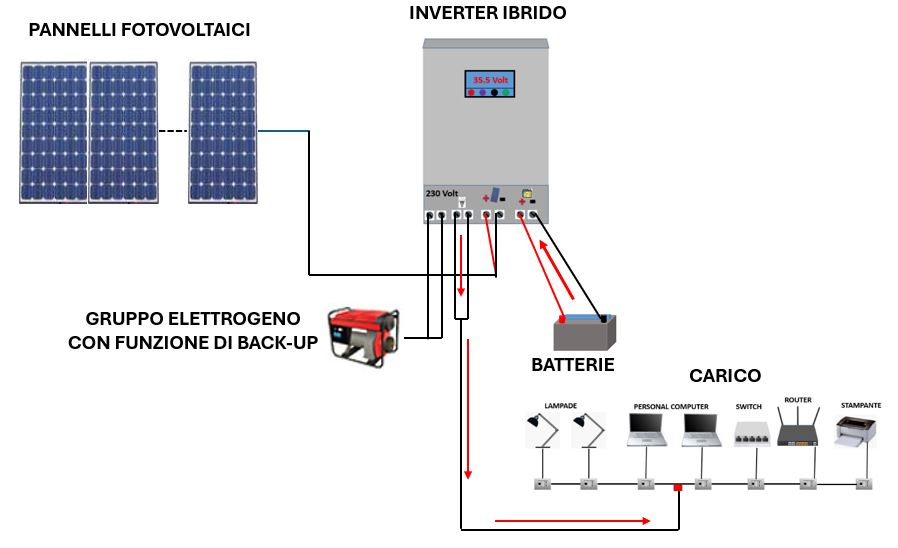 PANNELLI FOTOVOLTAICI

INVERTER IBRIDO

35.5 Volt

230 Volt

GRUPPO ELETTROGENO CON FUNZIONE DI BACK-UP

BATTERIE

CARICO

LAMPADE

PERSONAL COMPUTER

SWITCH

ROUTER

STAMPANTE